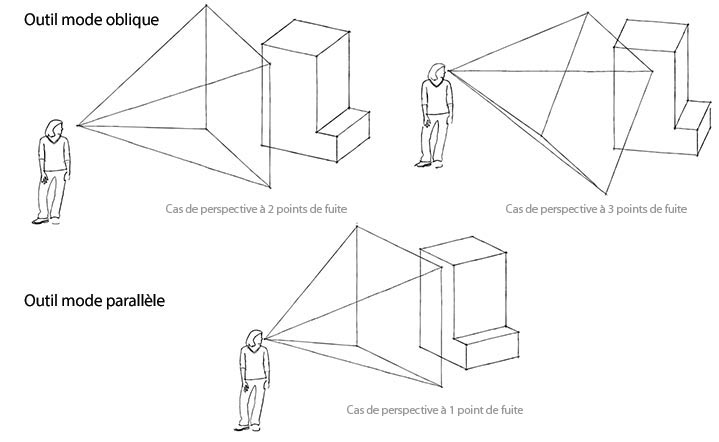 Outil mode oblique

Cas de perspective à 2 points de fuite

Cas de perspective à 3 points de fuite

Outil mode parallèle

Cas de perspective à 1 point de fuite